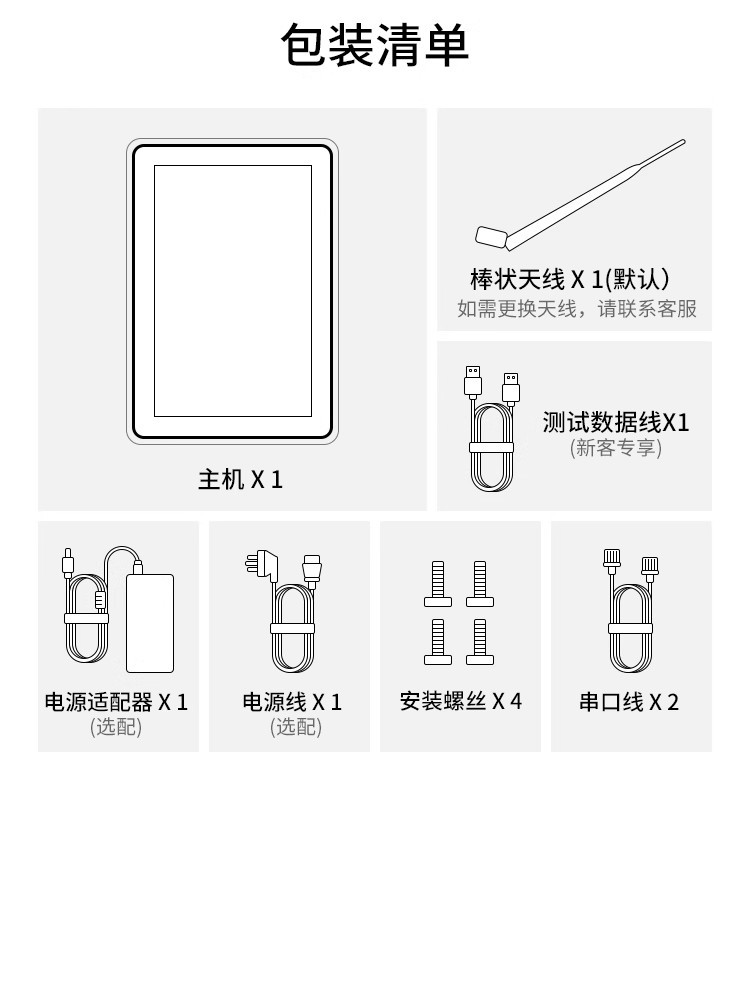 包装清单

主机 X 1

棒状天线 X 1(默认)
如需更换天线，请联系客服

测试数据线X1
(新客专享)

电源适配器 X 1
(选配)

电源线 X 1
(选配)

安装螺丝 X 4

串口线 X 2