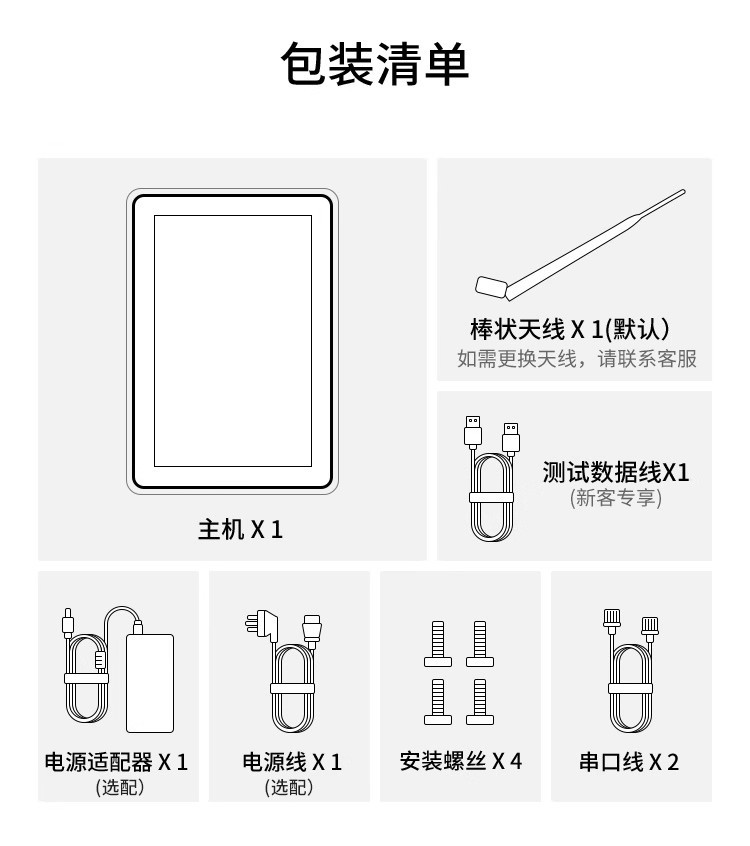 包装清单

主机 X 1

棒状天线 X 1(默认)
如需更换天线，请联系客服

测试数据线X1
(新客专享)

电源适配器 X 1
(选配)

电源线 X 1
(选配)

安装螺丝 X 4

串口线 X 2