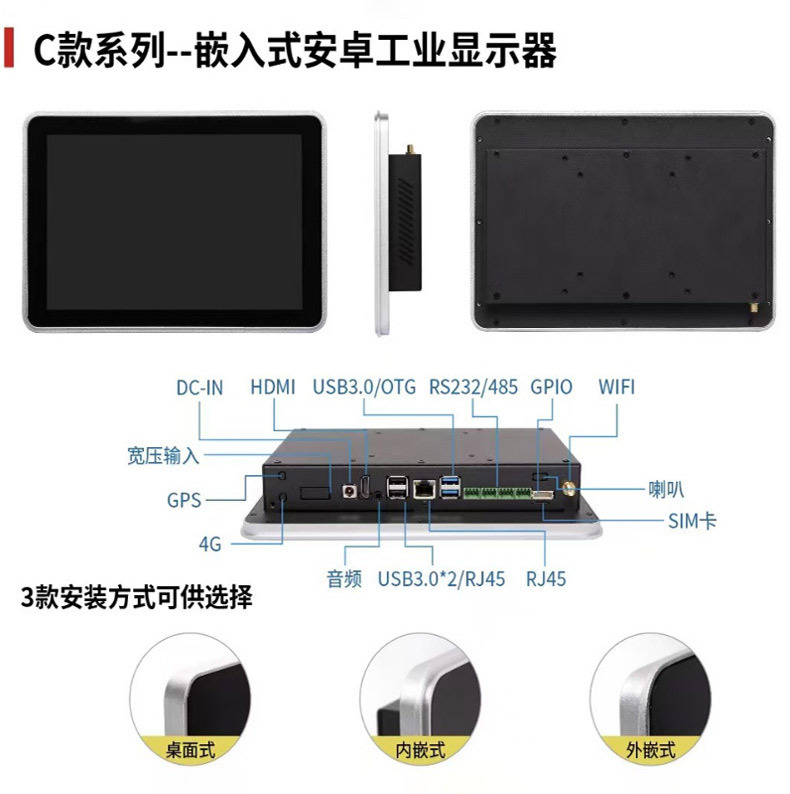 C款系列--嵌入式安卓工业显示器

DC-IN HDMI USB3.0/OTG RS232/485 GPIO WIFI

宽压输入

GPS

4G

喇叭

SIM卡

音频 USB3.0*2/RJ45 RJ45

3款安装方式可供选择

桌面式

内嵌式

外嵌式